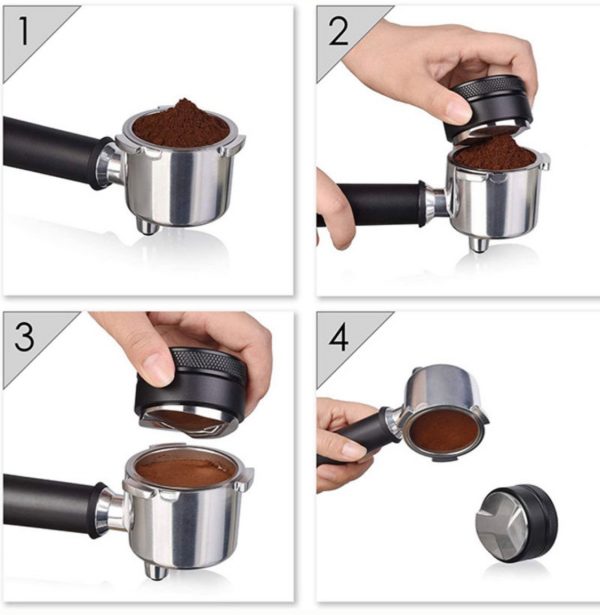 1

2

3

4